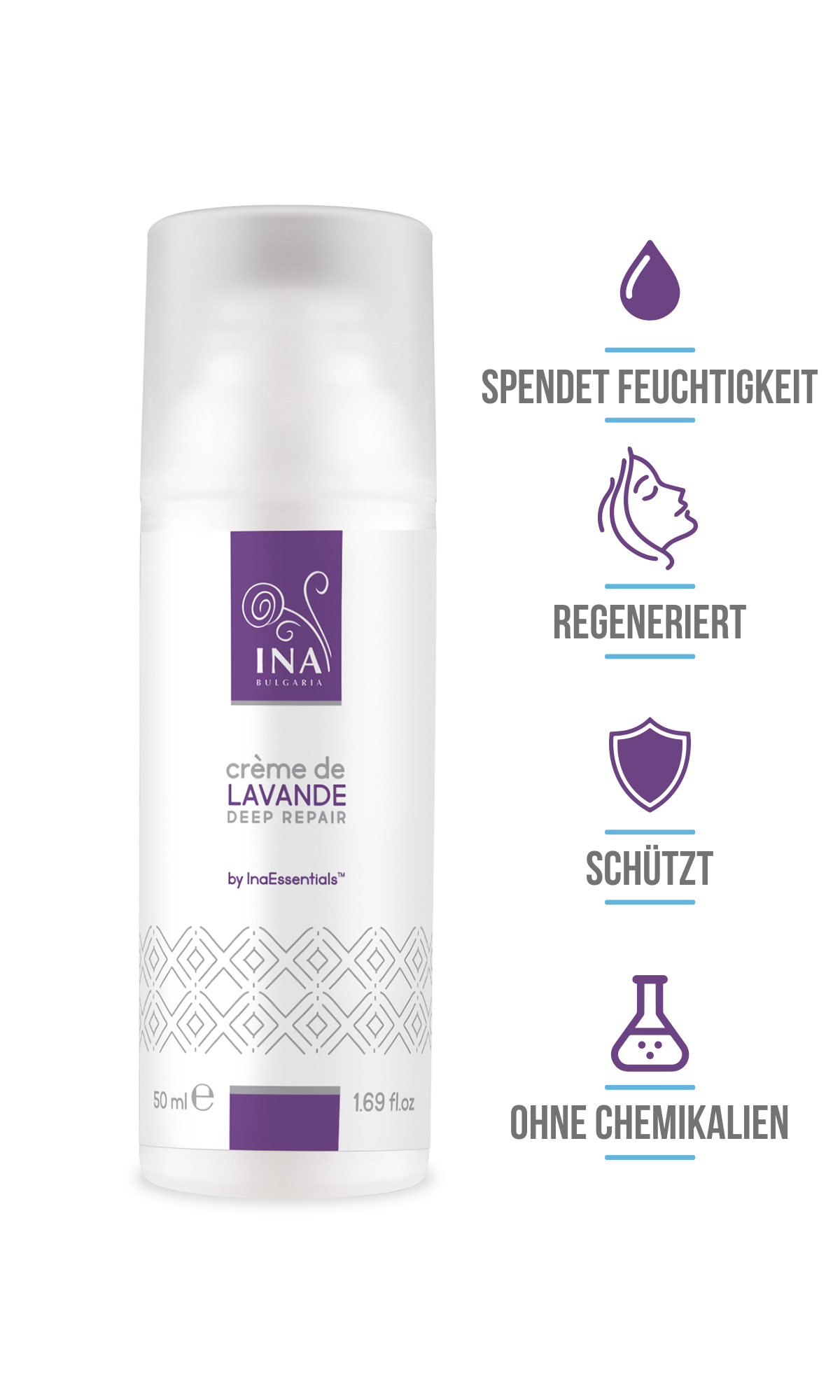 INA
BULGARIA

crème de
LAVANDE
DEEP REPAIR

by InaEssentials™

50 ml ℮ 1.69 fl.oz

SPENDET FEUCHTIGKEIT

REGENERIERT

SCHÜTZT

OHNE CHEMIKALIEN